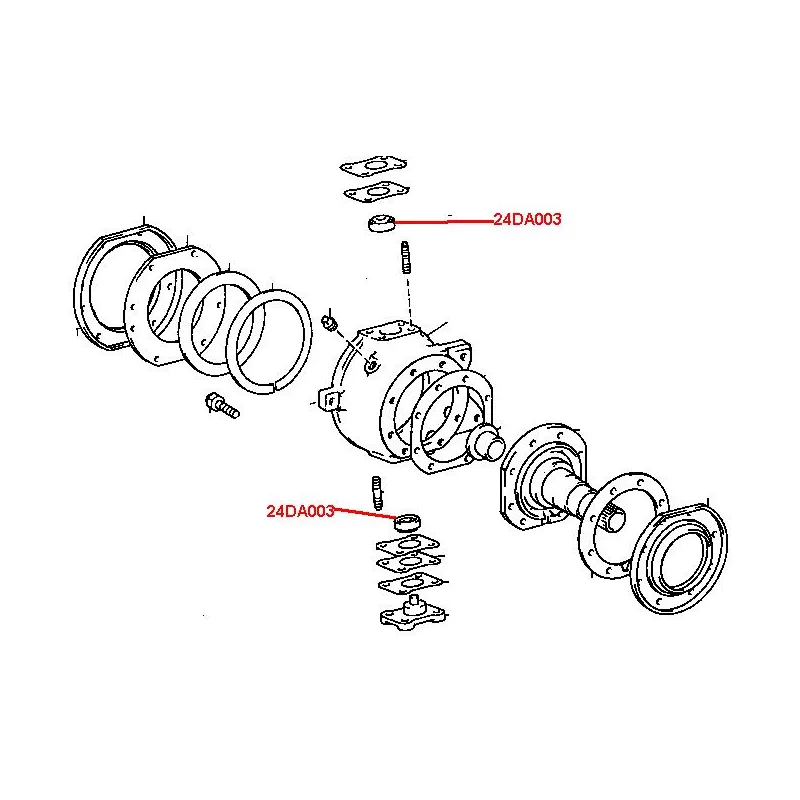 24DA003

24DA003