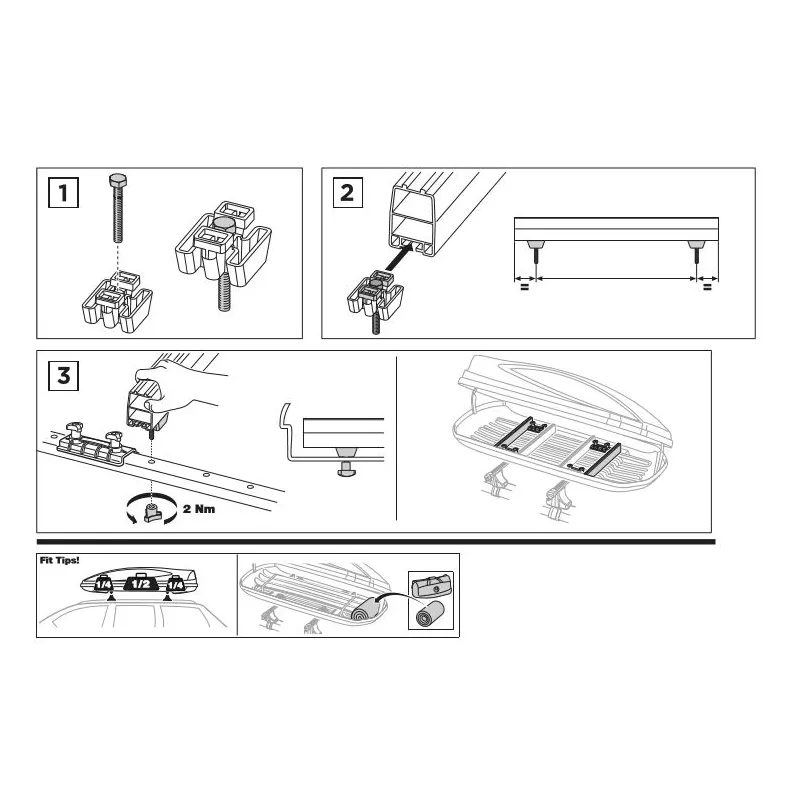 1

2

=

=

3

2 Nm

Fit Tips!

1/4

1/2

1/4