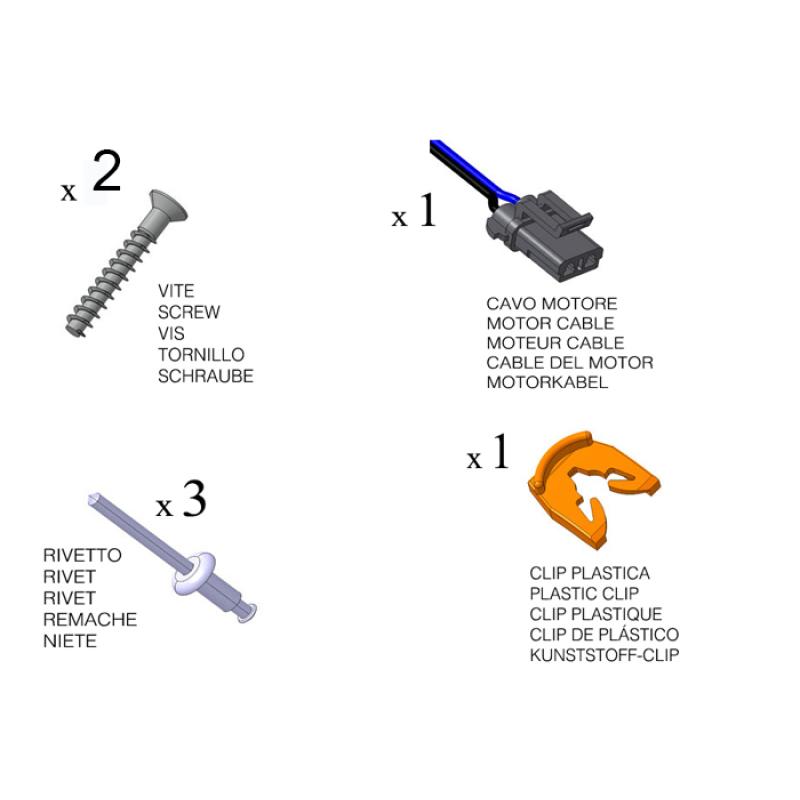 x 2

VITE
SCREW
VIS
TORNILLO
SCHRAUBE

x 1

CAVO MOTORE
MOTOR CABLE
MOTEUR CABLE
CABLE DEL MOTOR
MOTORKABEL

x 3

RIVETTO
RIVET
RIVET
REMACHE
NIETE

x 1

CLIP PLASTICA
PLASTIC CLIP
CLIP PLASTIQUE
CLIP DE PLÁSTICO
KUNSTSTOFF-CLIP