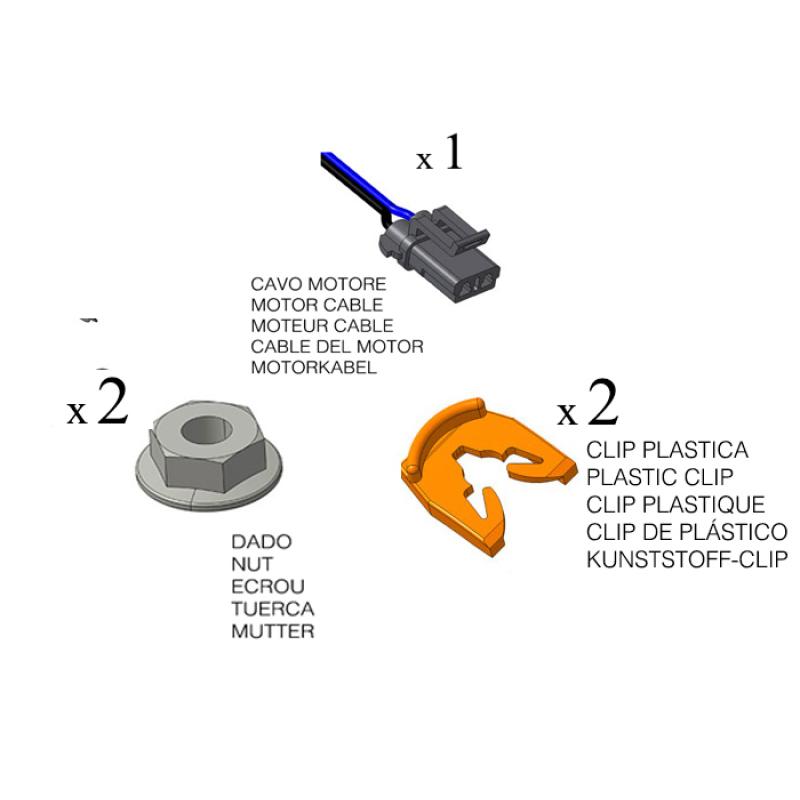 x 1

CAVO MOTORE
MOTOR CABLE
MOTEUR CABLE
CABLE DEL MOTOR
MOTORKABEL

x 2

DADO
NUT
ECROU
TUERCA
MUTTER

x 2

CLIP PLASTICA
PLASTIC CLIP
CLIP PLASTIQUE
CLIP DE PLÁSTICO
KUNSTSTOFF-CLIP