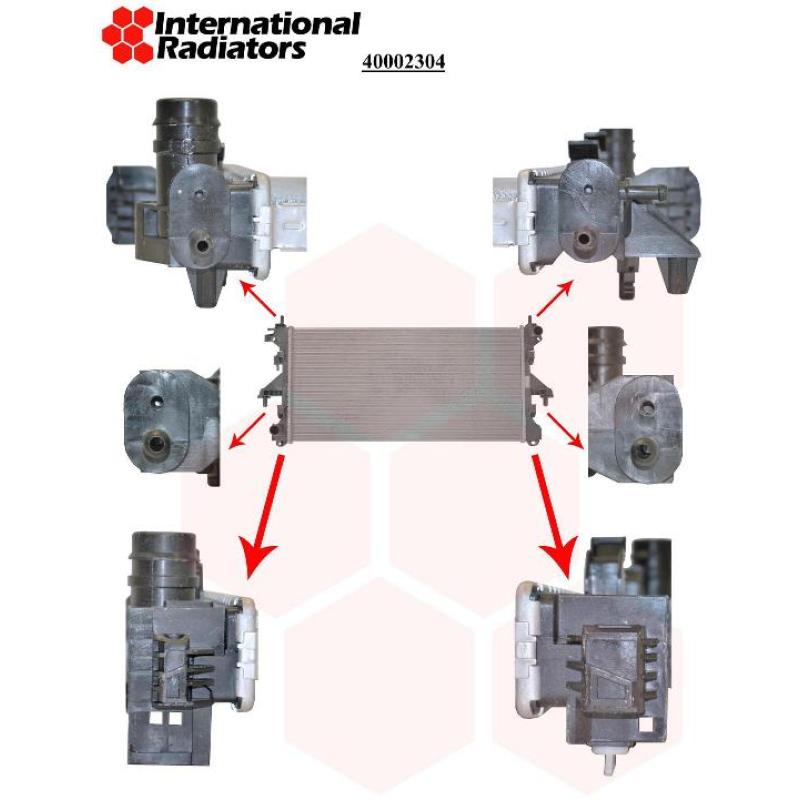 International Radiators

40002304