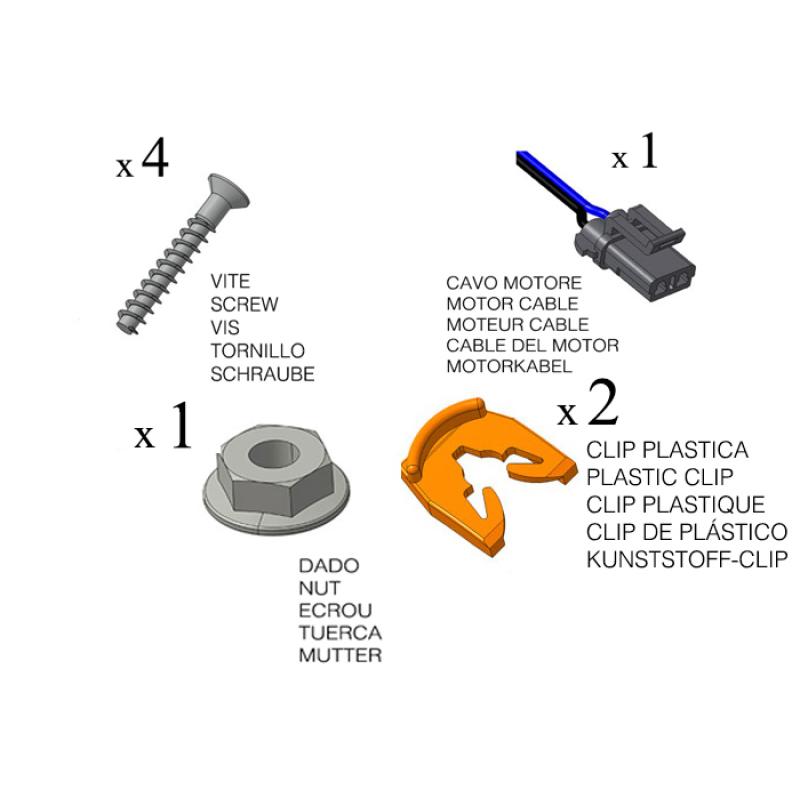 x 4

VITE
SCREW
VIS
TORNILLO
SCHRAUBE

x 1

CAVO MOTORE
MOTOR CABLE
MOTEUR CABLE
CABLE DEL MOTOR
MOTORKABEL

x 1

DADO
NUT
ECROU
TUERCA
MUTTER

x 2

CLIP PLASTICA
PLASTIC CLIP
CLIP PLASTIQUE
CLIP DE PLÁSTICO
KUNSTSTOFF-CLIP