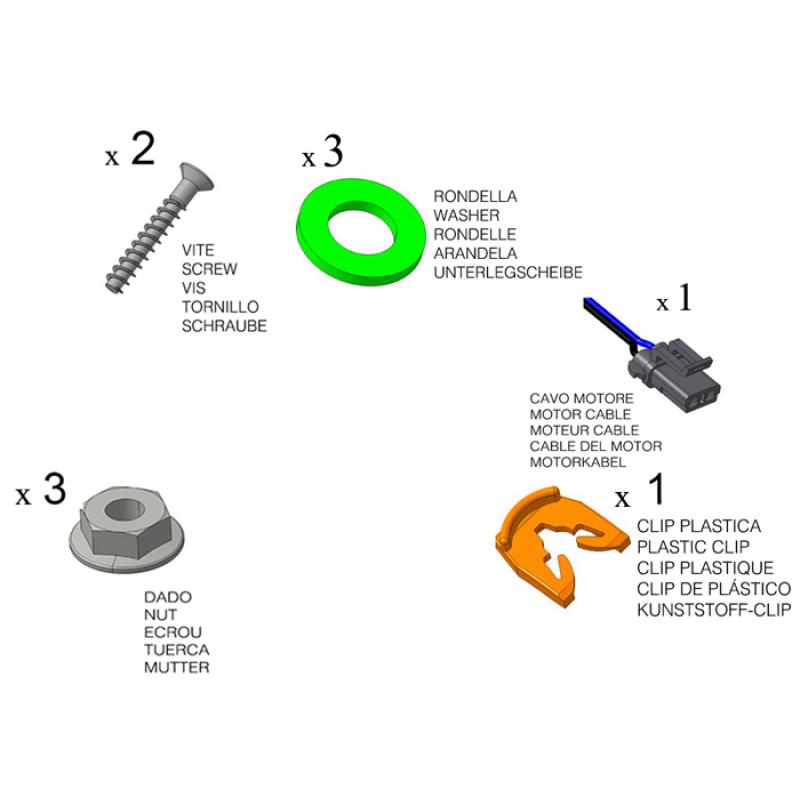 x 2

VITE
SCREW
VIS
TORNILLO
SCHRAUBE

x 3

RONDELLA
WASHER
RONDELLE
ARANDELA
UNTERLEGSCHEIBE

x 1

CAVO MOTORE
MOTOR CABLE
MOTEUR CABLE
CABLE DEL MOTOR
MOTORKABEL

x 3

DADO
NUT
ECROU
TUERCA
MUTTER

x 1

CLIP PLASTICA
PLASTIC CLIP
CLIP PLASTIQUE
CLIP DE PLÁSTICO
KUNSTSTOFF-CLIP