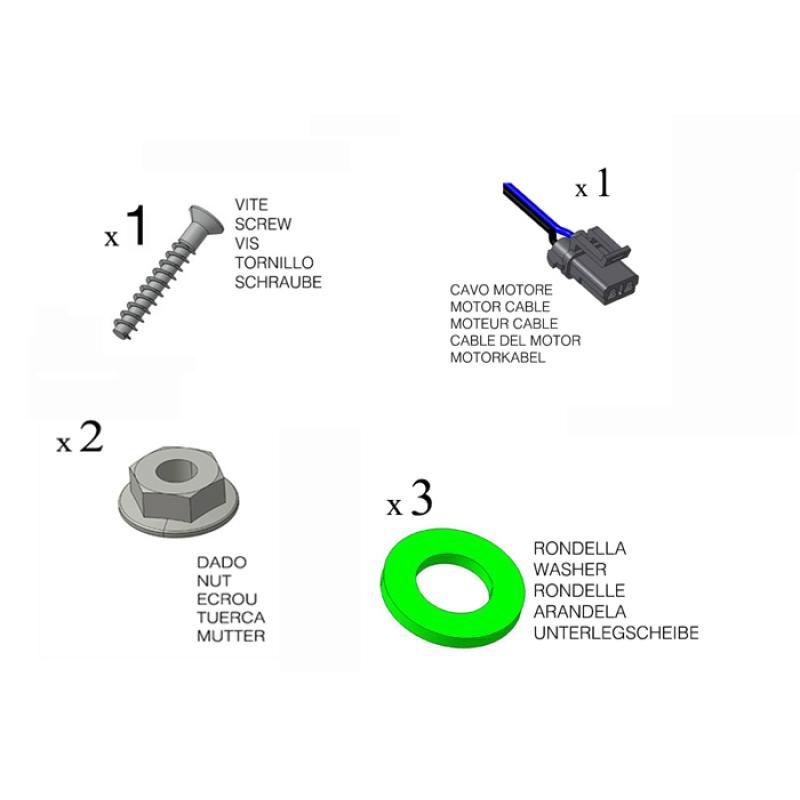 x 1

VITE
SCREW
VIS
TORNILLO
SCHRAUBE

x 1

CAVO MOTORE
MOTOR CABLE
MOTEUR CABLE
CABLE DEL MOTOR
MOTORKABEL

x 2

DADO
NUT
ECROU
TUERCA
MUTTER

x 3

RONDELLA
WASHER
RONDELLE
ARANDELA
UNTERLEGSCHEIBE