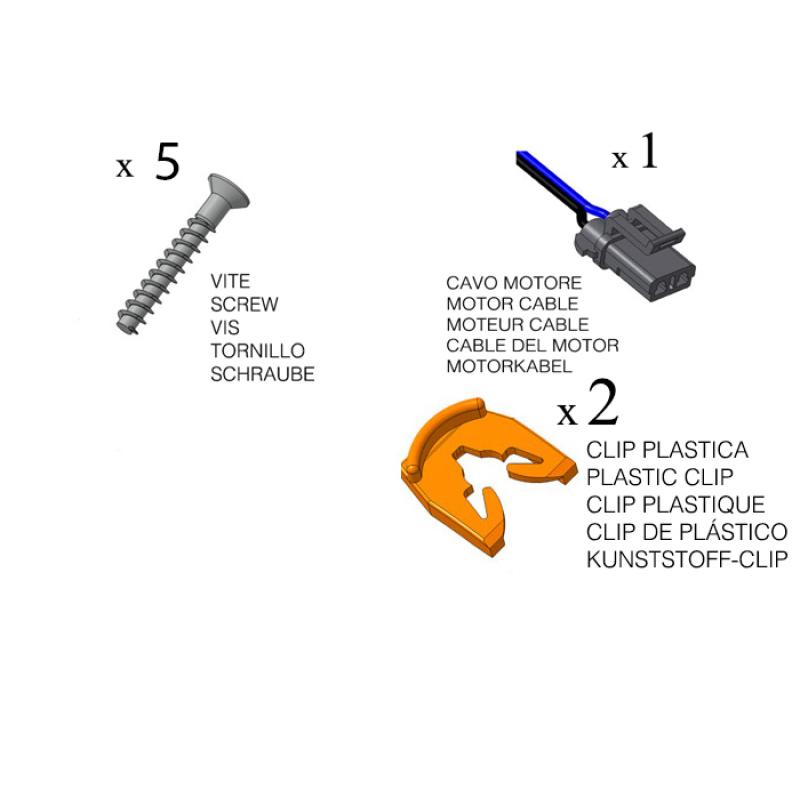 x 5

VITE
SCREW
VIS
TORNILLO
SCHRAUBE

x 1

CAVO MOTORE
MOTOR CABLE
MOTEUR CABLE
CABLE DEL MOTOR
MOTORKABEL

x 2

CLIP PLASTICA
PLASTIC CLIP
CLIP PLASTIQUE
CLIP DE PLÁSTICO
KUNSTSTOFF-CLIP