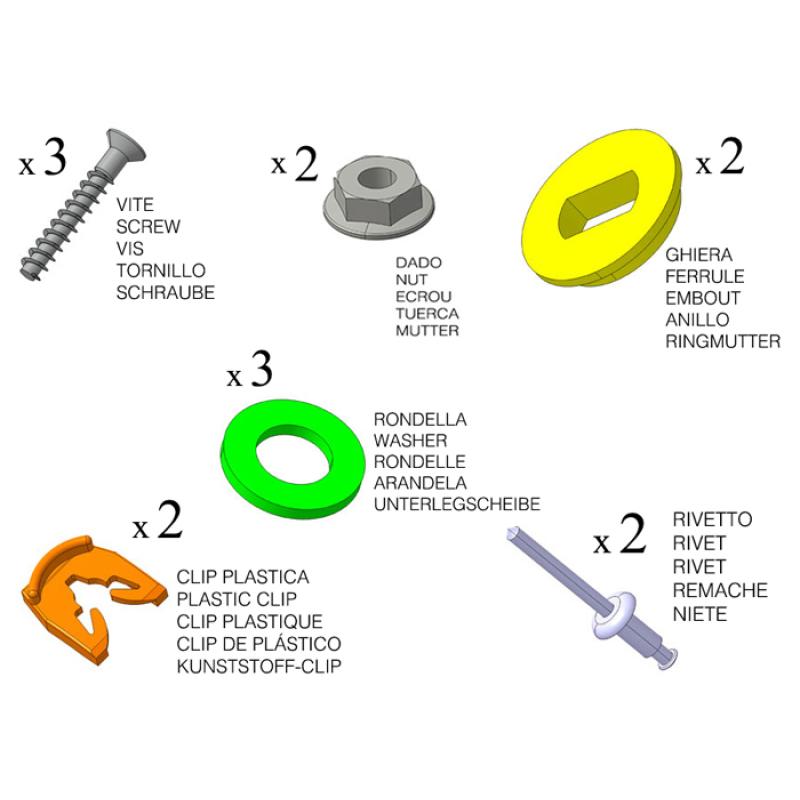 x 3
VITE
SCREW
VIS
TORNILLO
SCHRAUBE

x 2
DADO
NUT
ECROU
TUERCA
MUTTER

x 2
GHIERA
FERRULE
EMBOUT
ANILLO
RINGMUTTER

x 3
RONDELLA
WASHER
RONDELLE
ARANDELA
UNTERLEGSCHEIBE

x 2
CLIP PLASTICA
PLASTIC CLIP
CLIP PLASTIQUE
CLIP DE PLÁSTICO
KUNSTSTOFF-CLIP

x 2
RIVETTO
RIVET
RIVET
REMACHE
NIETE