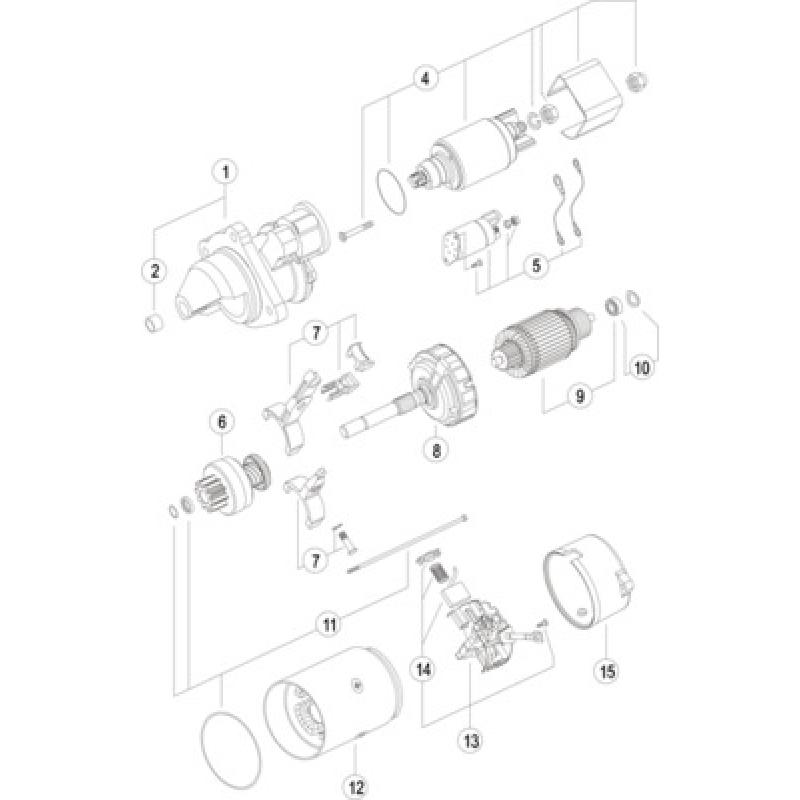 4

1

2

5

7

10

9

6

8

7

11

14

15

13

12