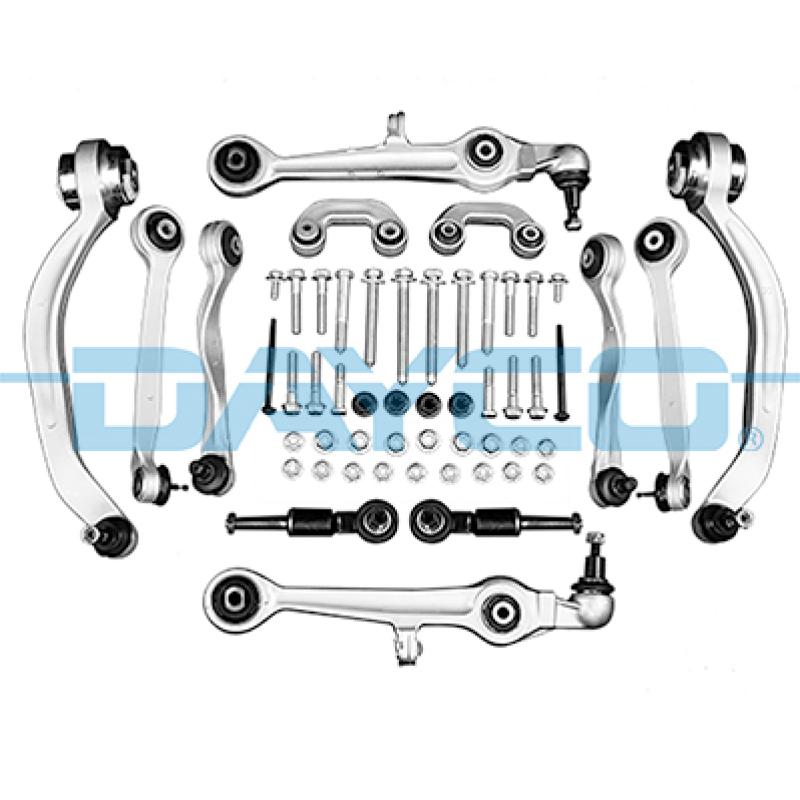 DAYCO®