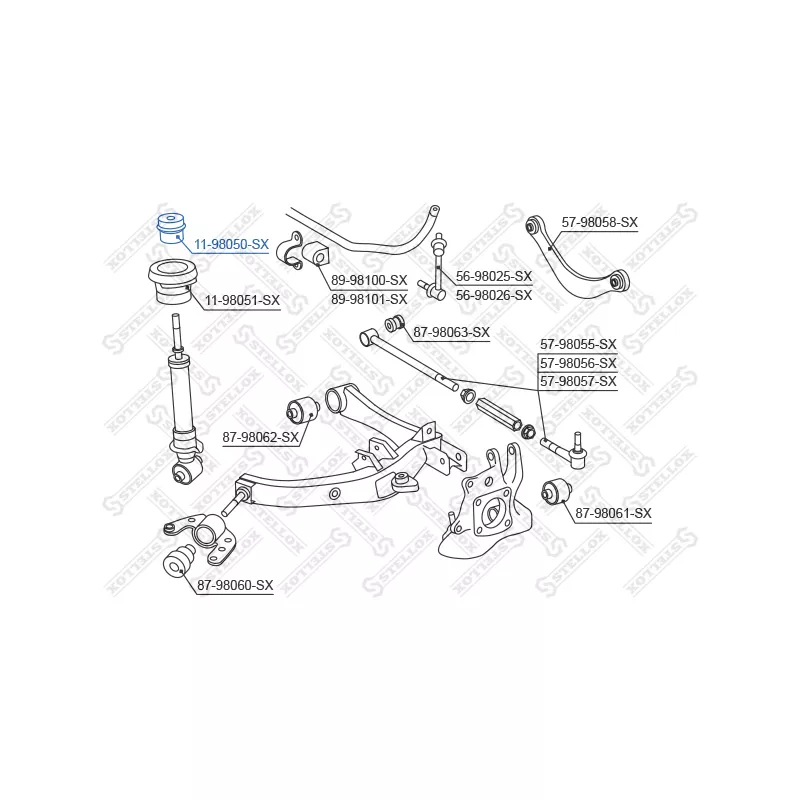 11-98050-SX
11-98051-SX
89-98100-SX
89-98101-SX
56-98025-SX
56-98026-SX
57-98058-SX
87-98063-SX
57-98055-SX
57-98056-SX
57-98057-SX
87-98062-SX
87-98061-SX
87-98060-SX
STELLOX