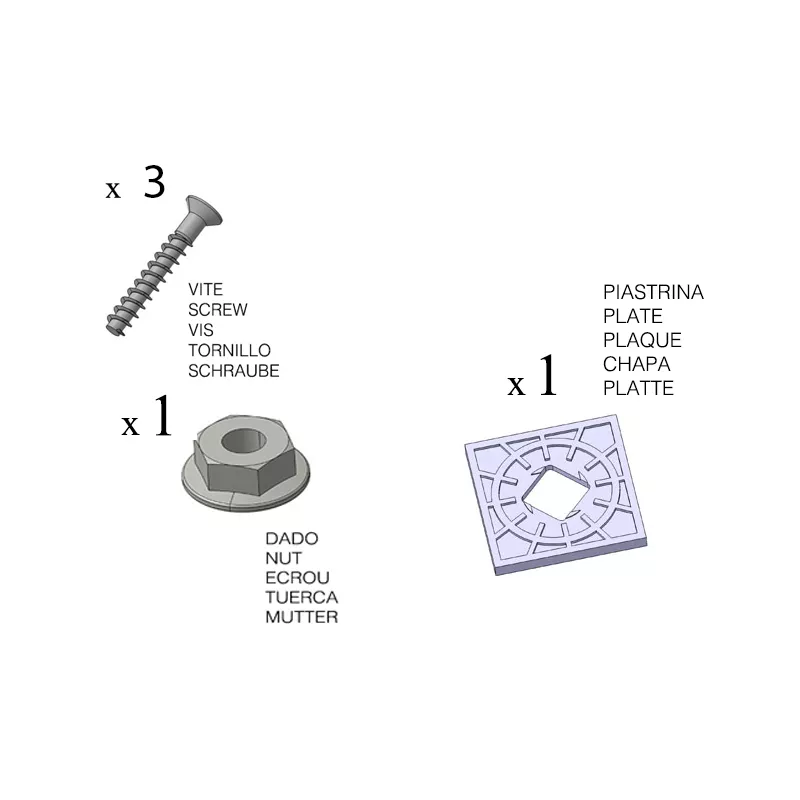 x 3

VITE
SCREW
VIS
TORNILLO
SCHRAUBE

x 1

DADO
NUT
ECROU
TUERCA
MUTTER

x 1

PIASTRINA
PLATE
PLAQUE
CHAPA
PLATTE