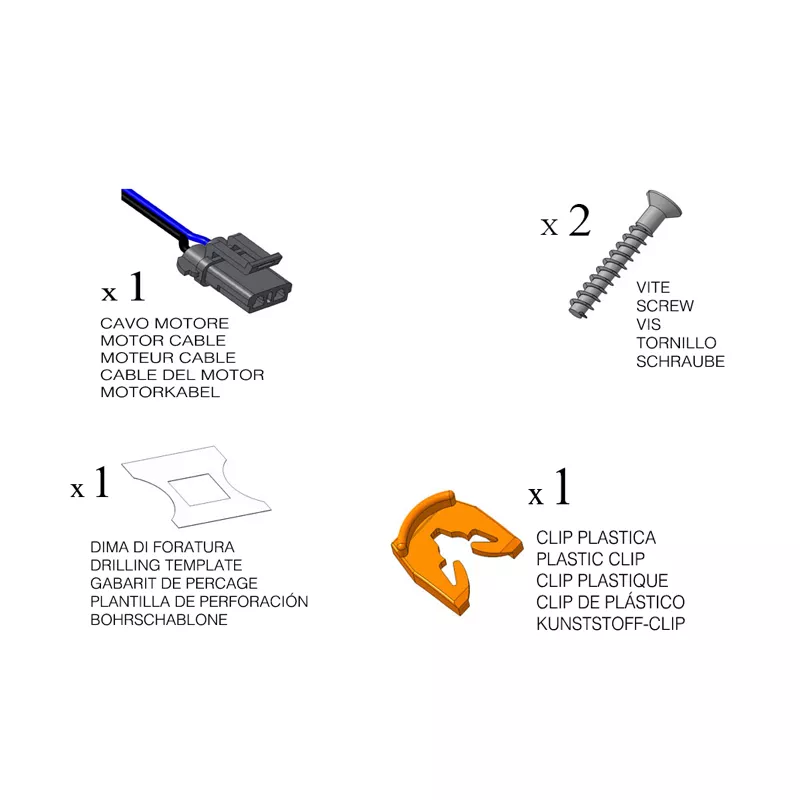 x 1
CAVO MOTORE
MOTOR CABLE
MOTEUR CABLE
CABLE DEL MOTOR
MOTORKABEL

x 2
VITE
SCREW
VIS
TORNILLO
SCHRAUBE

x 1
DIMA DI FORATURA
DRILLING TEMPLATE
GABARIT DE PERCAGE
PLANTILLA DE PERFORACIÓN
BOHRSCHABLONE

x 1
CLIP PLASTICA
PLASTIC CLIP
CLIP PLASTIQUE
CLIP DE PLÁSTICO
KUNSTSTOFF-CLIP