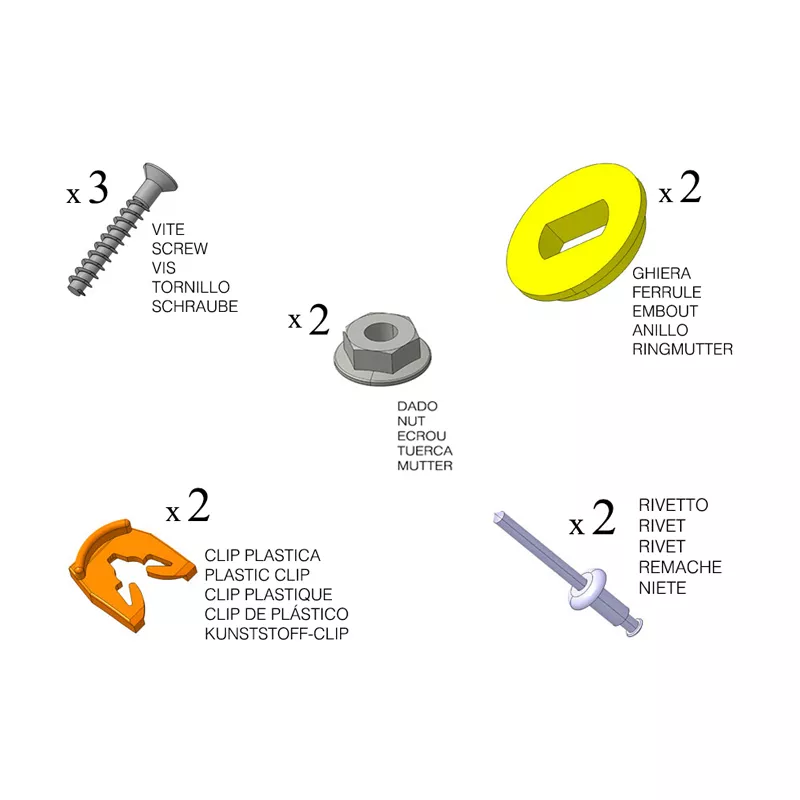 x 3

VITE
SCREW
VIS
TORNILLO
SCHRAUBE

x 2

GHIERA
FERRULE
EMBOUT
ANILLO
RINGMUTTER

x 2

DADO
NUT
ECROU
TUERCA
MUTTER

x 2

CLIP PLASTICA
PLASTIC CLIP
CLIP PLASTIQUE
CLIP DE PLÁSTICO
KUNSTSTOFF-CLIP

x 2

RIVETTO
RIVET
RIVET
REMACHE
NIETE