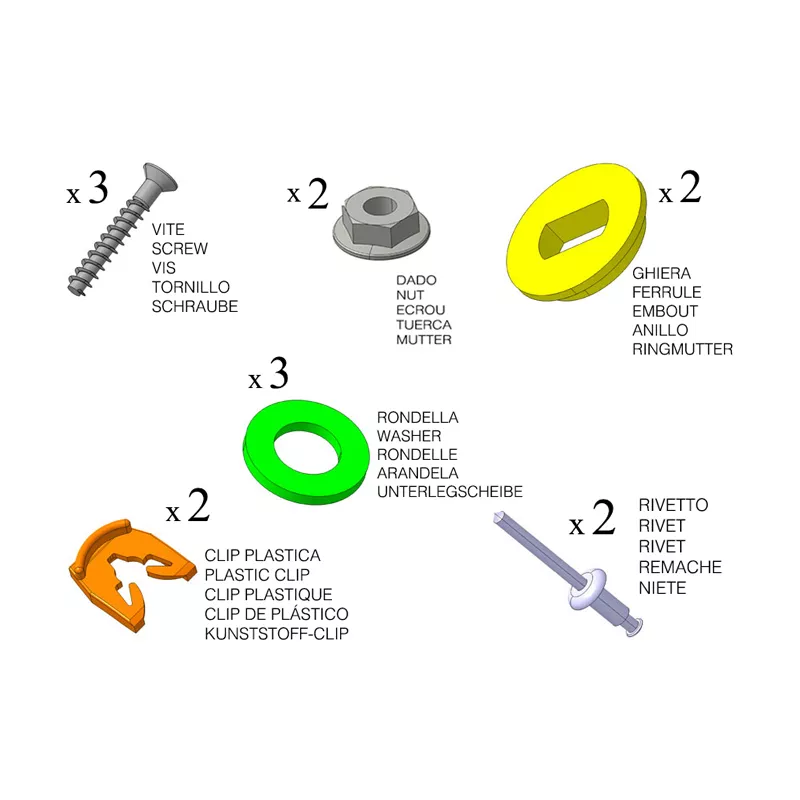 x 3

VITE
SCREW
VIS
TORNILLO
SCHRAUBE

x 2

DADO
NUT
ECROU
TUERCA
MUTTER

x 2

GHIERA
FERRULE
EMBOUT
ANILLO
RINGMUTTER

x 3

RONDELLA
WASHER
RONDELLE
ARANDELA
UNTERLEGSCHEIBE

x 2

CLIP PLASTICA
PLASTIC CLIP
CLIP PLASTIQUE
CLIP DE PLÁSTICO
KUNSTSTOFF-CLIP

x 2

RIVETTO
RIVET
RIVET
REMACHE
NIETE