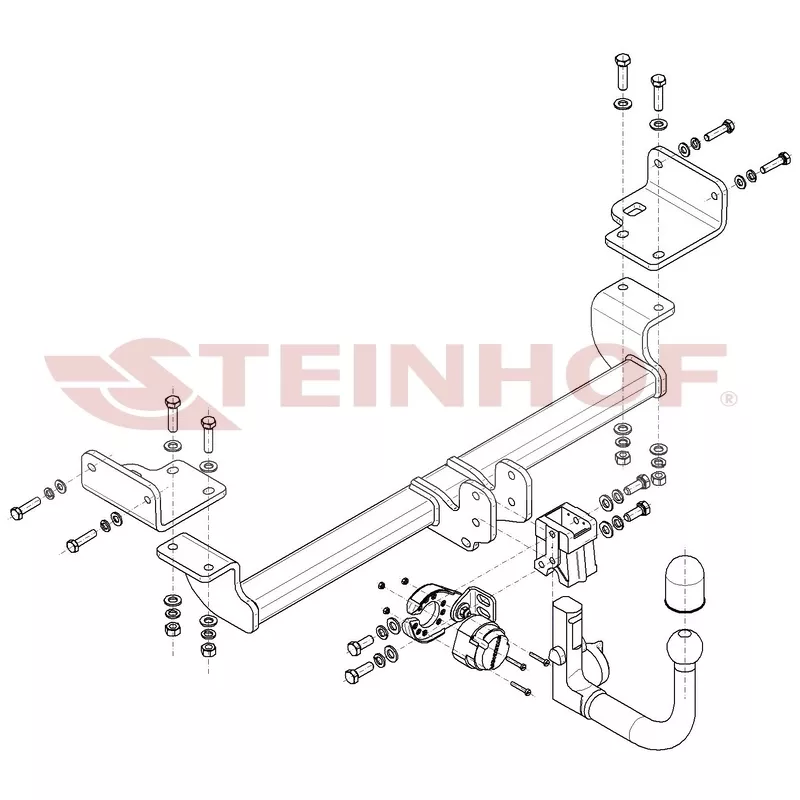 STEINHOF®