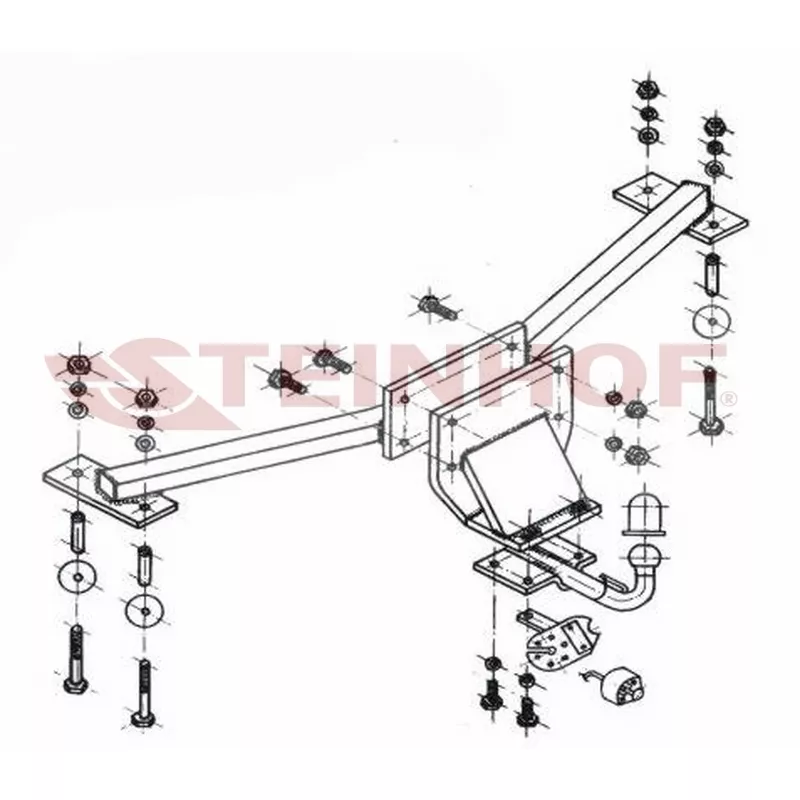 STEINHOF®